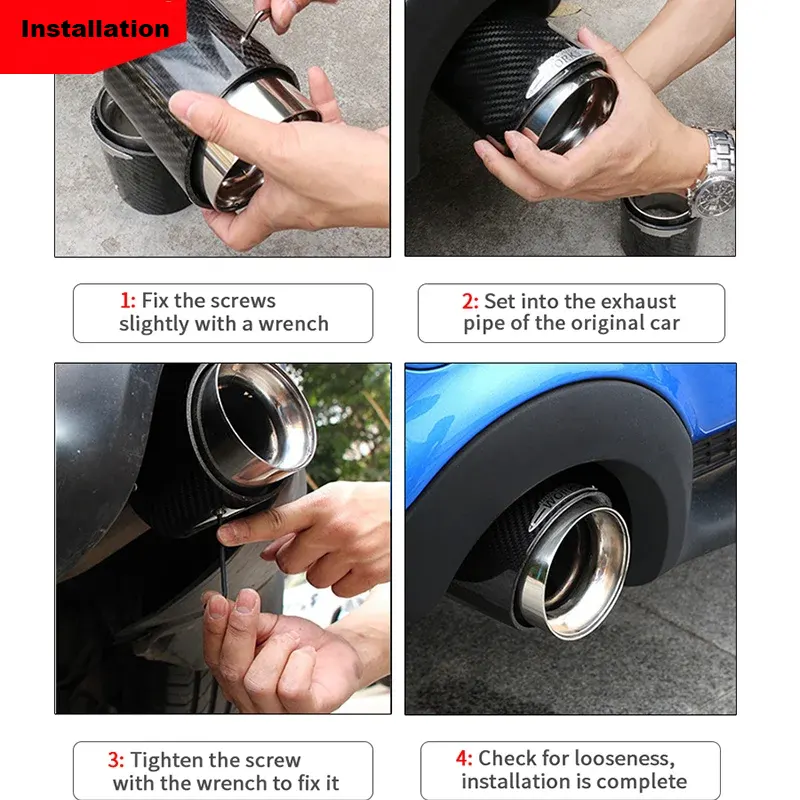 Installation

1: Fix the screws slightly with a wrench

2: Set into the exhaust pipe of the original car

3: Tighten the screw with the wrench to fix it

4: Check for looseness, installation is complete